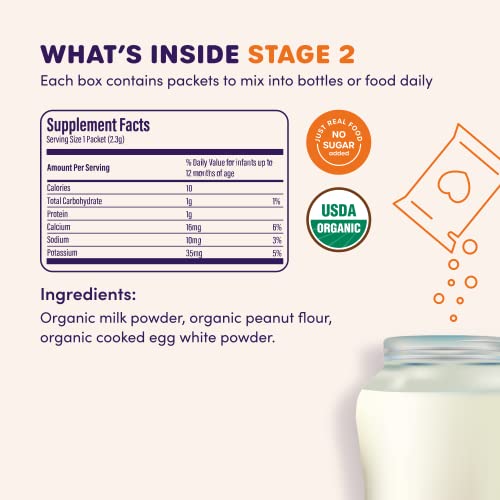 WHAT'S INSIDE STAGE 2
Each box contains packets to mix into bottles or food daily

Supplement Facts
Serving Size 1 Packet (2.3g)

| Amount Per Serving | % Daily Value for infants up to 12 months of age | |
|---|---|---|
| Calories | 10 | |
| Total Carbohydrate | 1g | 1% |
| Protein | 1g | |
| Calcium | 16mg | 6% |
| Sodium | 10mg | 3% |
| Potassium | 35mg | 5% |

JUST REAL FOOD
NO SUGAR added

USDA ORGANIC

Ingredients:
Organic milk powder, organic peanut flour, organic cooked egg white powder.